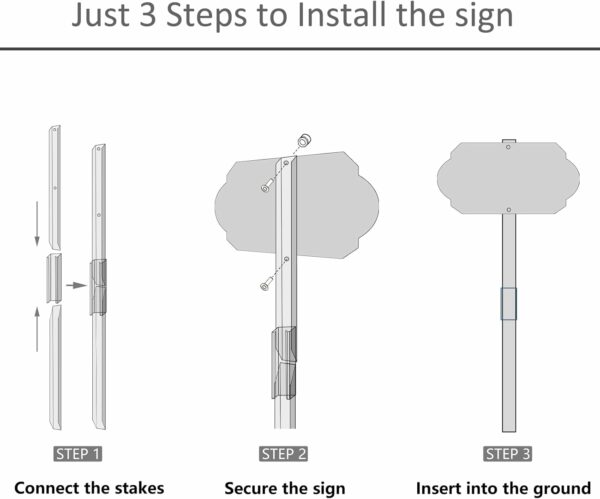 Just 3 Steps to Install the sign

STEP 1
Connect the stakes

STEP 2
Secure the sign

STEP 3
Insert into the ground